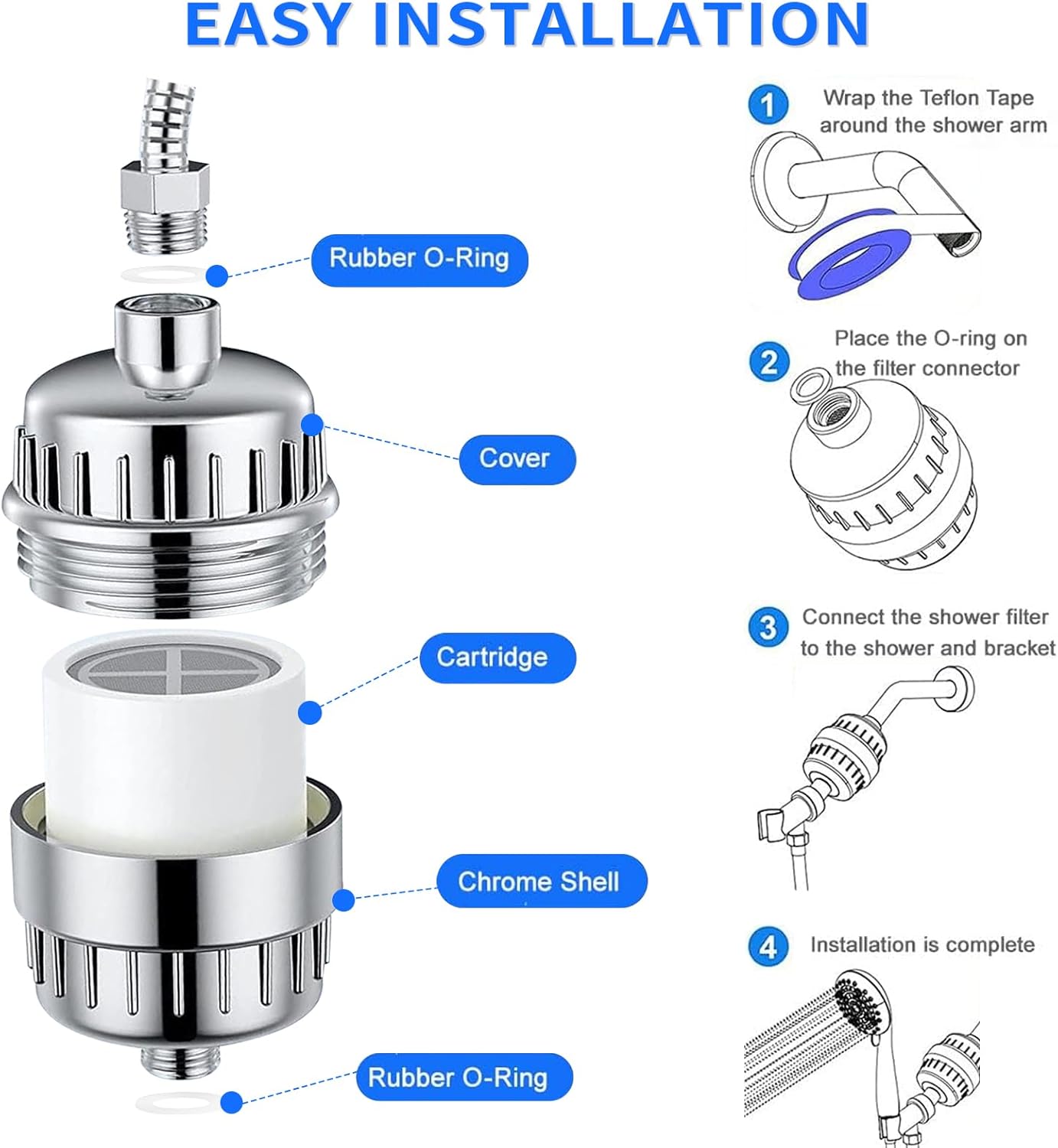 EASY INSTALLATION

Rubber O-Ring

Cover

Cartridge

Chrome Shell

Rubber O-Ring

1 Wrap the Teflon Tape around the shower arm

2 Place the O-ring on the filter connector

3 Connect the shower filter to the shower and bracket

4 Installation is complete